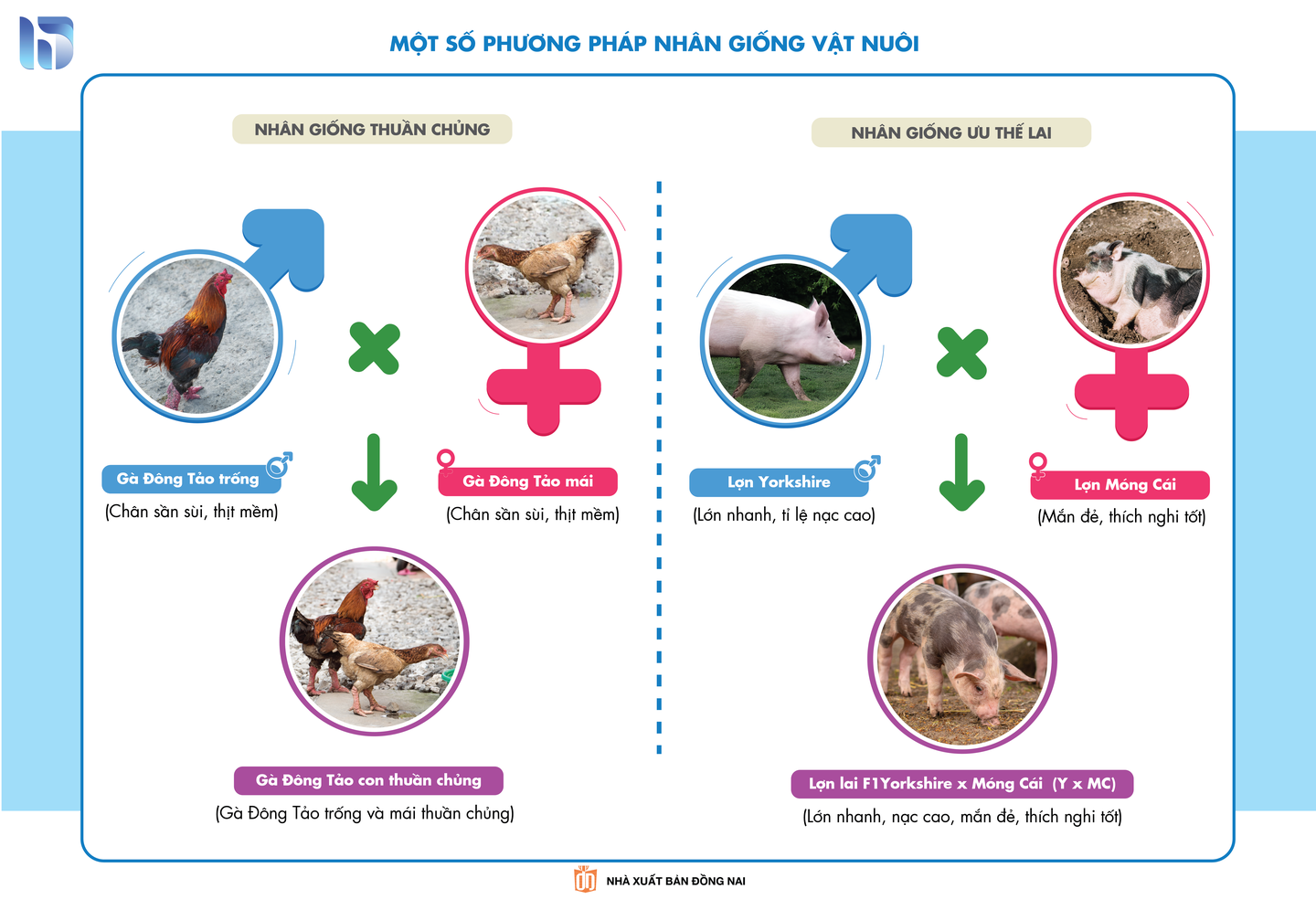 MỘT SỐ PHƯƠNG PHÁP NHÂN GIỐNG VẬT NUÔI

NHÂN GIỐNG THUẦN CHỦNG

Gà Đông Tảo trống
(Chân sần sùi, thịt mềm)

Gà Đông Tảo mái
(Chân sần sùi, thịt mềm)

Gà Đông Tảo con thuần chủng
(Gà Đông Tảo trống và mái thuần chủng)

NHÂN GIỐNG ƯU THẾ LAI

Lợn Yorkshire
(Lớn nhanh, tỉ lệ nạc cao)

Lợn Móng Cái
(Mắn đẻ, thích nghi tốt)

Lợn lai F1Yorkshire x Móng Cái (Y x MC)
(Lớn nhanh, nạc cao, mắn đẻ, thích nghi tốt)

NHÀ XUẤT BẢN ĐỒNG NAI