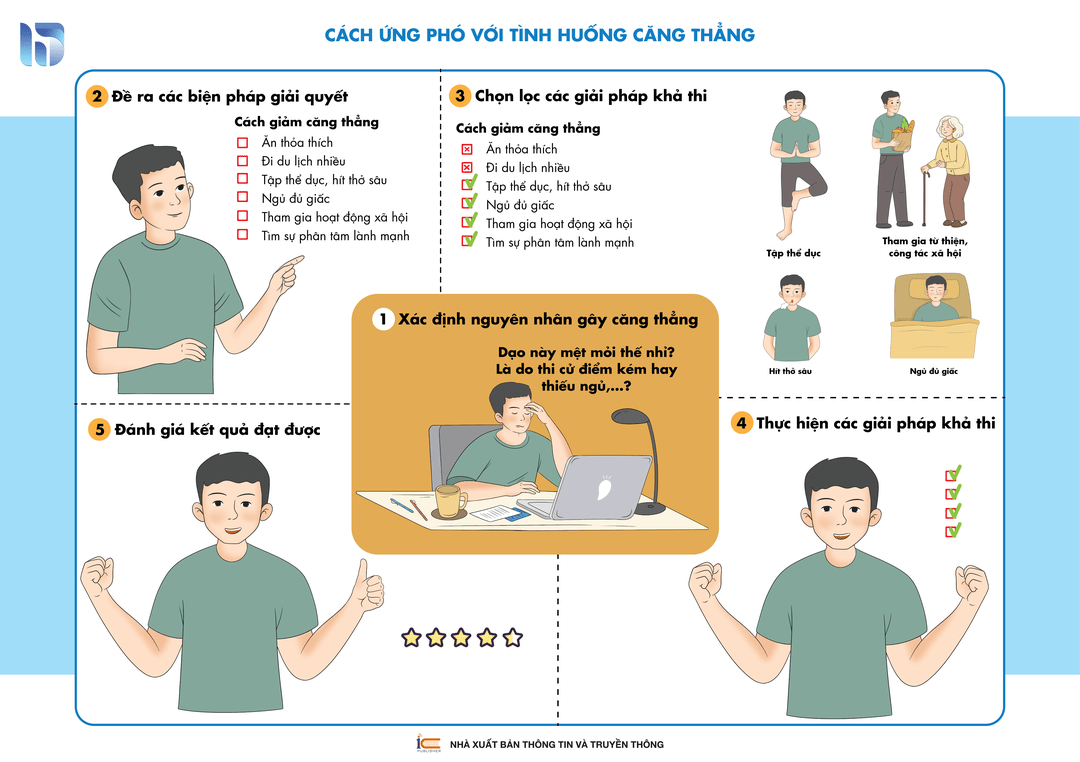 CÁCH ỨNG PHÓ VỚI TÌNH HUỐNG CĂNG THẲNG

2 Đề ra các biện pháp giải quyết

Cách giảm căng thẳng
Ăn thỏa thích
Đi du lịch nhiều
Tập thể dục, hít thở sâu
Ngủ đủ giấc
Tham gia hoạt động xã hội
Tìm sự phân tâm lành mạnh

3 Chọn lọc các giải pháp khả thi

Cách giảm căng thẳng
Ăn thỏa thích
Đi du lịch nhiều
Tập thể dục, hít thở sâu
Ngủ đủ giấc
Tham gia hoạt động xã hội
Tìm sự phân tâm lành mạnh

Tập thể dục

Tham gia từ thiện, công tác xã hội

Hít thở sâu

Ngủ đủ giấc

1 Xác định nguyên nhân gây căng thẳng

Dạo này mệt mỏi thế nhỉ? Là do thi cử điểm kém hay thiếu ngủ,...?

5 Đánh giá kết quả đạt được

4 Thực hiện các giải pháp khả thi

NHÀ XUẤT BẢN THÔNG TIN VÀ TRUYỀN THÔNG